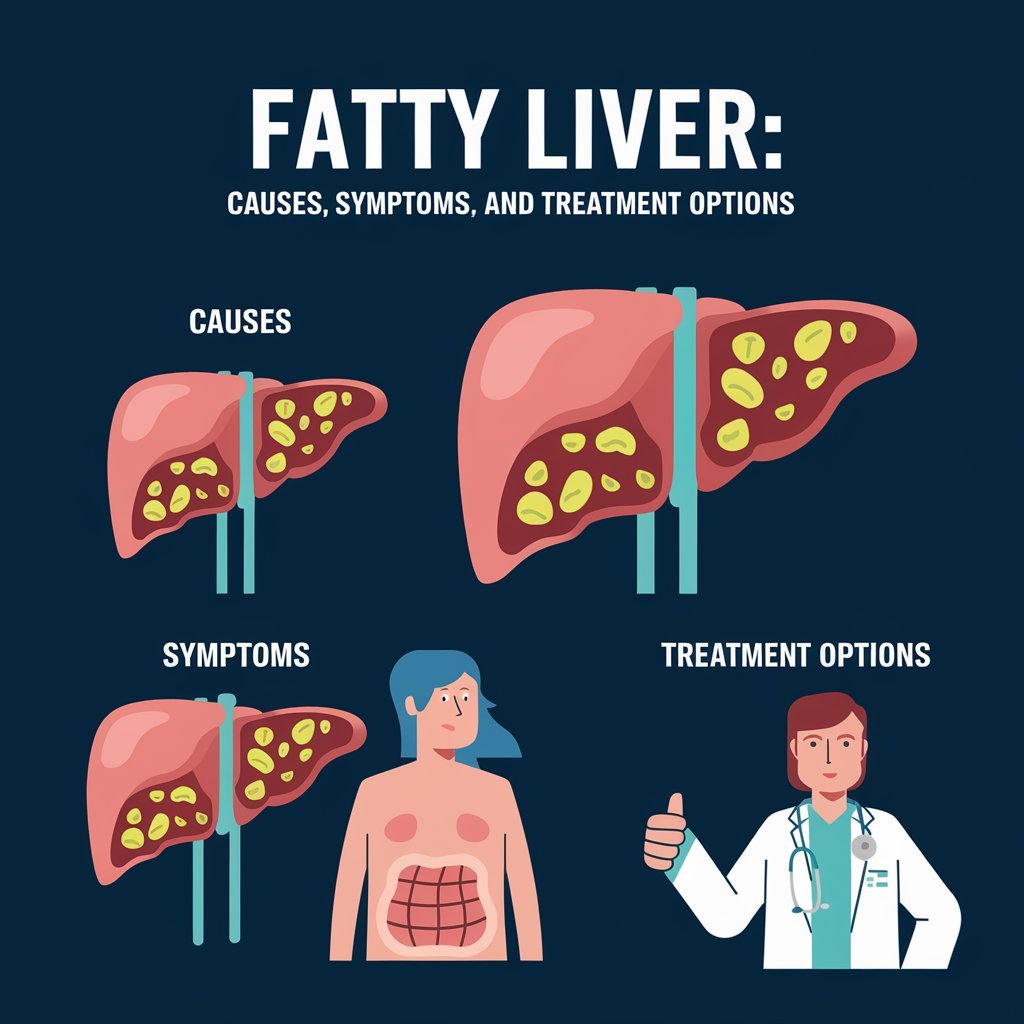 FATTY LIVER:

CAUSES, SYMPTOMS, AND TREATMENT OPTIONS

CAUSES

SYMPTOMS

TREATMENT OPTIONS